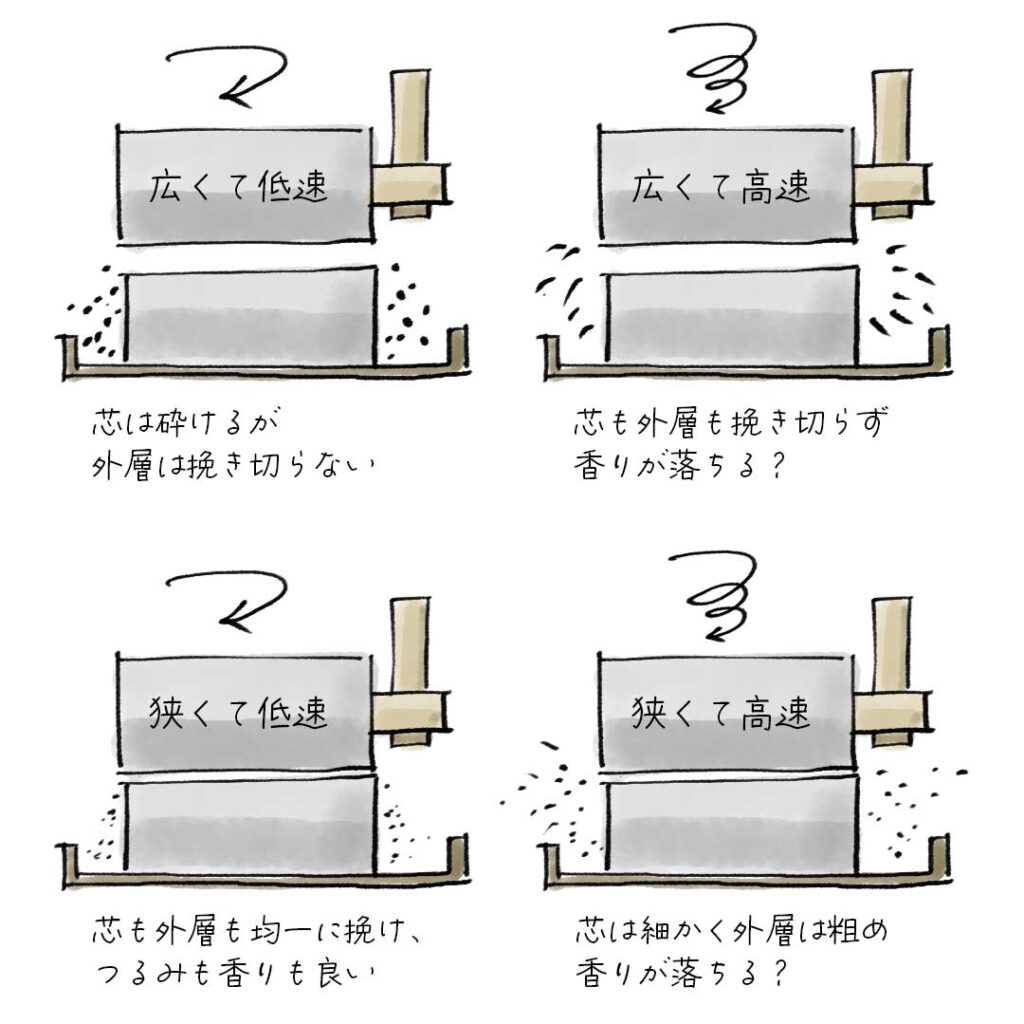 広くて低速

芯は砕けるが
外層は挽き切らない

広くて高速

芯も外層も挽き切らず
香りが落ちる？

狭くて低速

芯も外層も均一に挽け、
つるみも香りも良い

狭くて高速

芯は細かく外層は粗め
香りが落ちる？